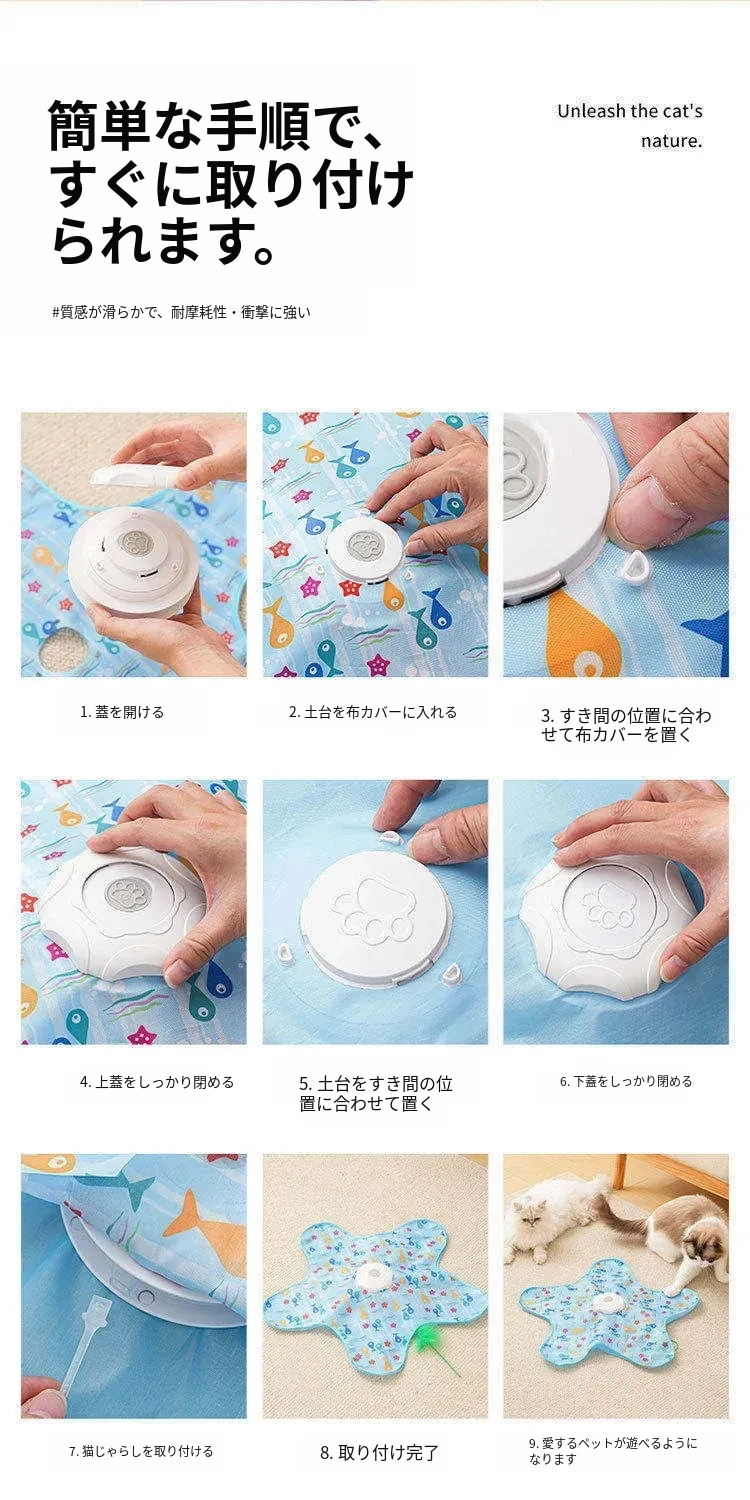 簡単な手順で、すぐに取り付けられます。

Unleash the cat's nature.

#質感が滑らかで、耐摩耗性・衝撃に強い

1. 蓋を開ける

2. 土台を布カバーに入れる

3. すき間の位置に合わせて布カバーを置く

4. 上蓋をしっかり閉める

5. 土台をすき間の位置に合わせて置く

6. 下蓋をしっかり閉める

7. 猫じゃらしを取り付ける

8. 取り付け完了

9. 愛するペットが遊べるようになります