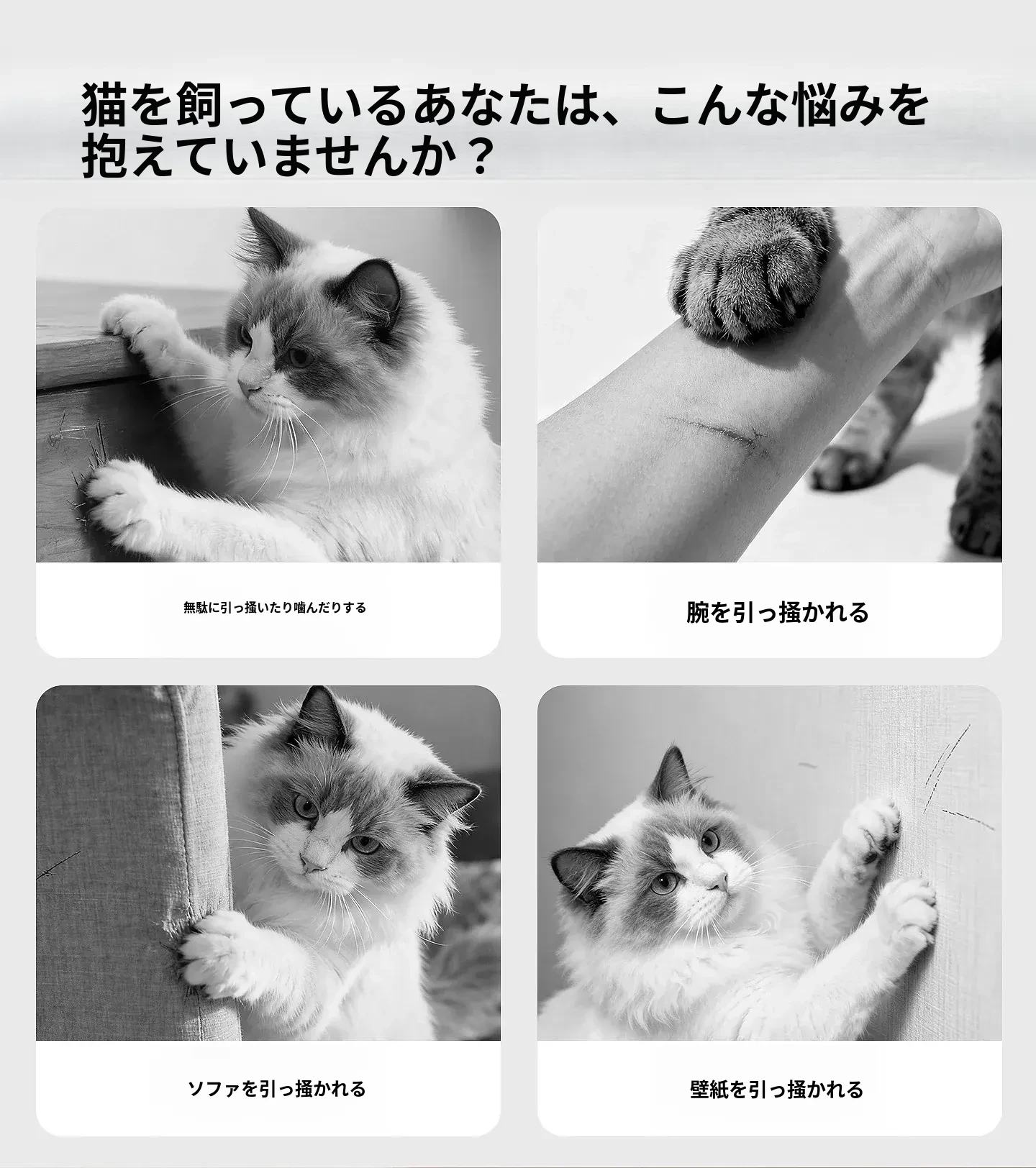 猫を飼っているあなたは、こんな悩みを抱えていませんか？

無駄に引っ掻いたり噛んだりする

腕を引っ掻かれる

ソファを引っ掻かれる

壁紙を引っ掻かれる