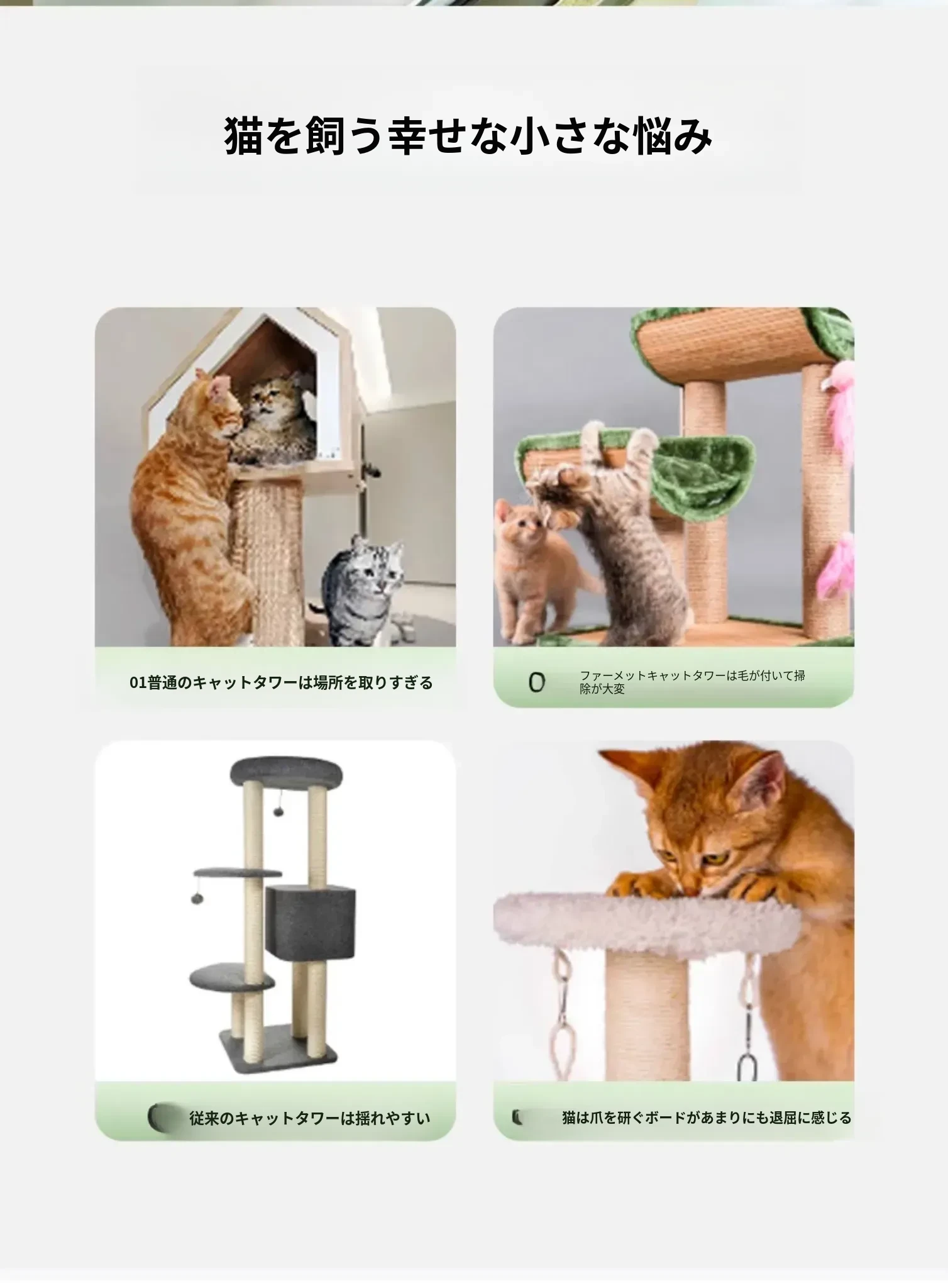 猫を飼う幸せな小さな悩み

01普通のキャットタワーは場所を取りすぎる

0 ファーメットキャットタワーは毛が付いて掃除が大変

従来のキャットタワーは揺れやすい

猫は爪を研ぐボードがあまりにも退屈に感じる