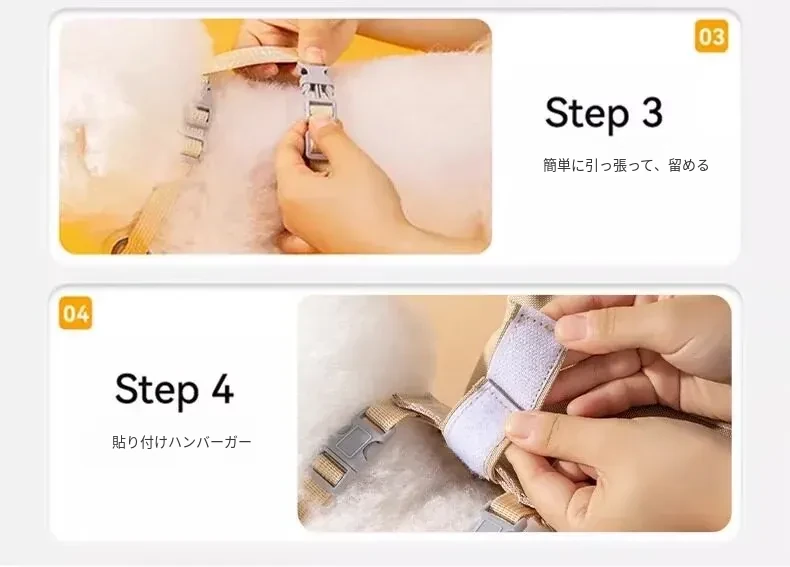 03

Step 3

簡単に引っ張って、留める

04

Step 4

貼り付けハンバーガー