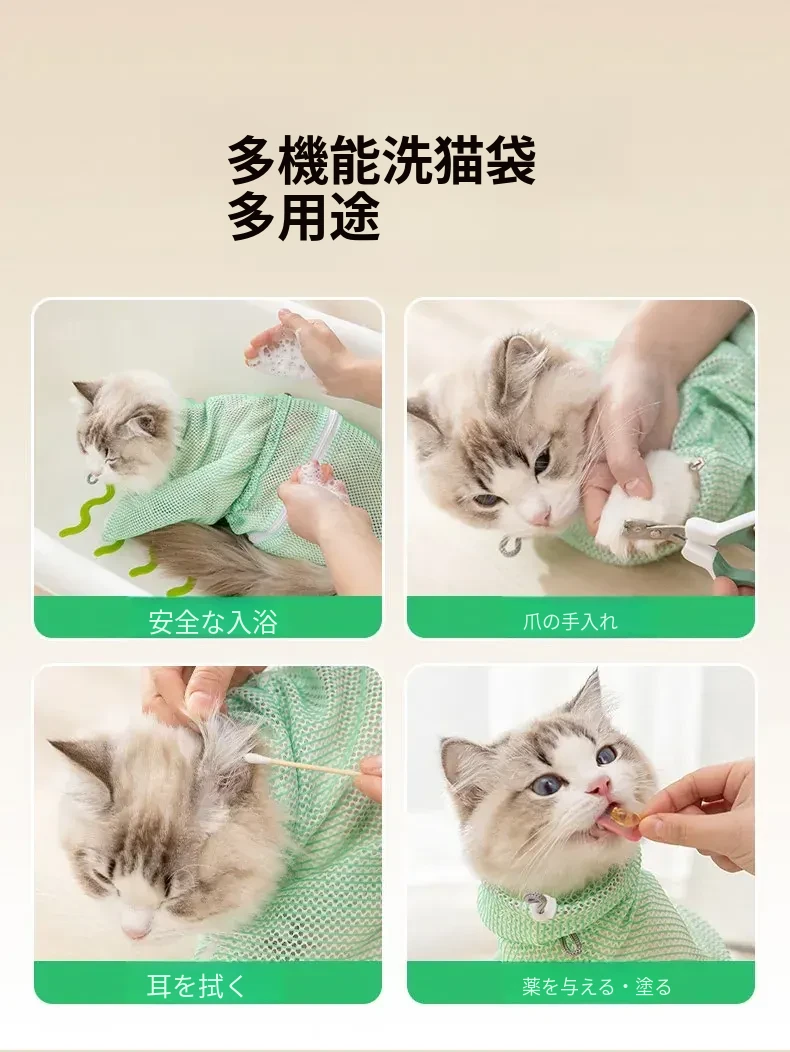 多機能洗猫袋
多用途

安全な入浴

爪の手入れ

耳を拭く

薬を与える・塗る