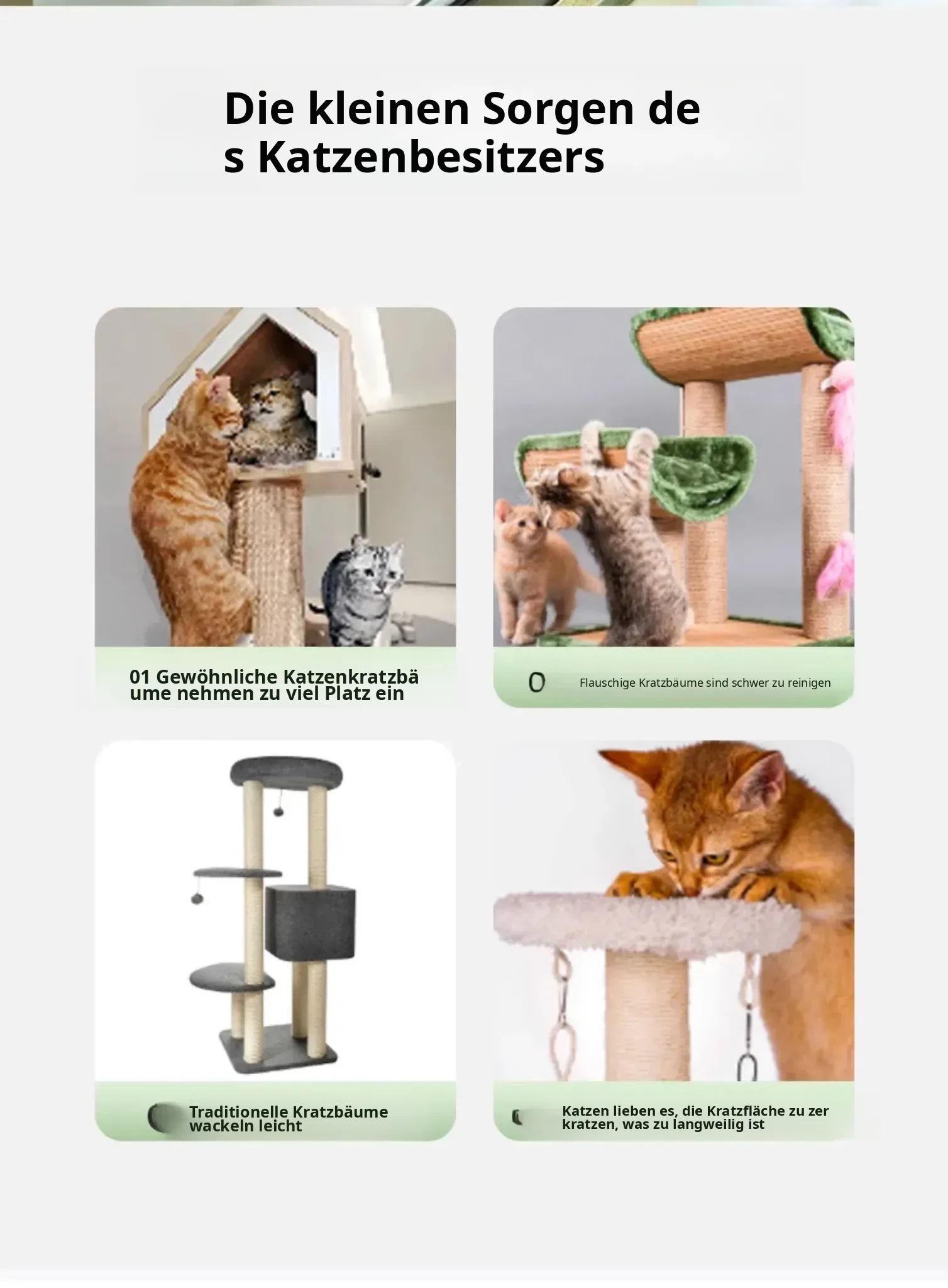 Die kleinen Sorgen de s Katzenbesitzers

01 Gewöhnliche Katzenkratzbä ume nehmen zu viel Platz ein

0 Flauschige Kratzbäume sind schwer zu reinigen

Traditionelle Kratzbäume wackeln leicht

Katzen lieben es, die Kratzfläche zu zer kratzen, was zu langweilig ist