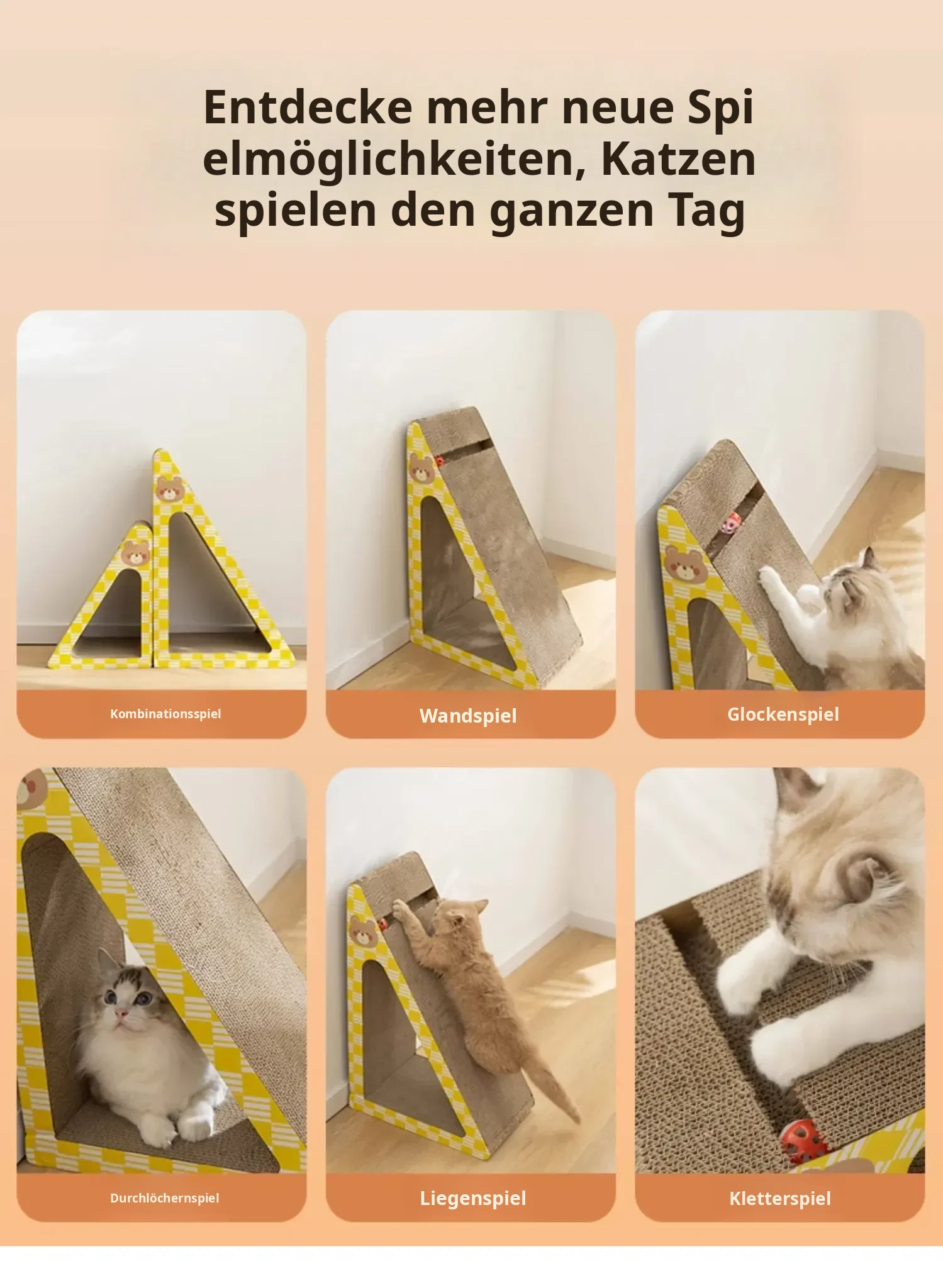 Entdecke mehr neue Spi elmöglichkeiten, Katzen spielen den ganzen Tag

Kombinationsspiel

Wandspiel

Glockenspiel

Durchlöchernspiel

Liegenspiel

Kletterspiel