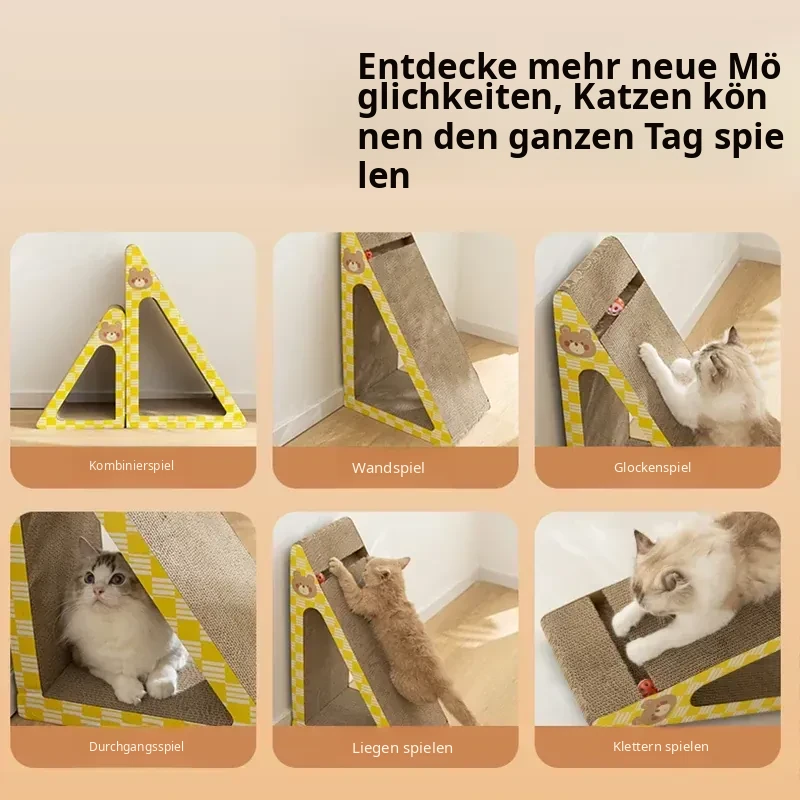 Entdecke mehr neue Mö glichkeiten, Katzen kön nen den ganzen Tag spie len

Kombinierspiel

Wandspiel

Glockenspiel

Durchgangsspiel

Liegen spielen

Klettern spielen