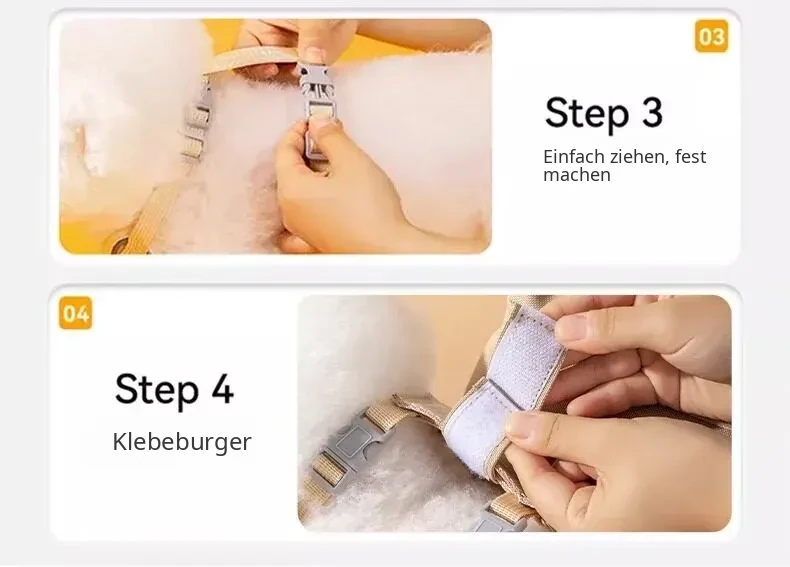 03

Step 3

Einfach ziehen, fest machen

04

Step 4

Klebeburger